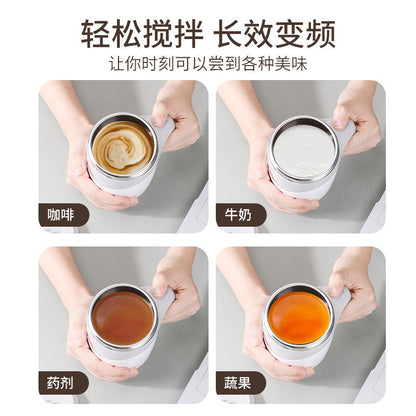 轻松搅拌 长效变频
让你时刻可以尝到各种美味

咖啡

牛奶

药剂

蔬果