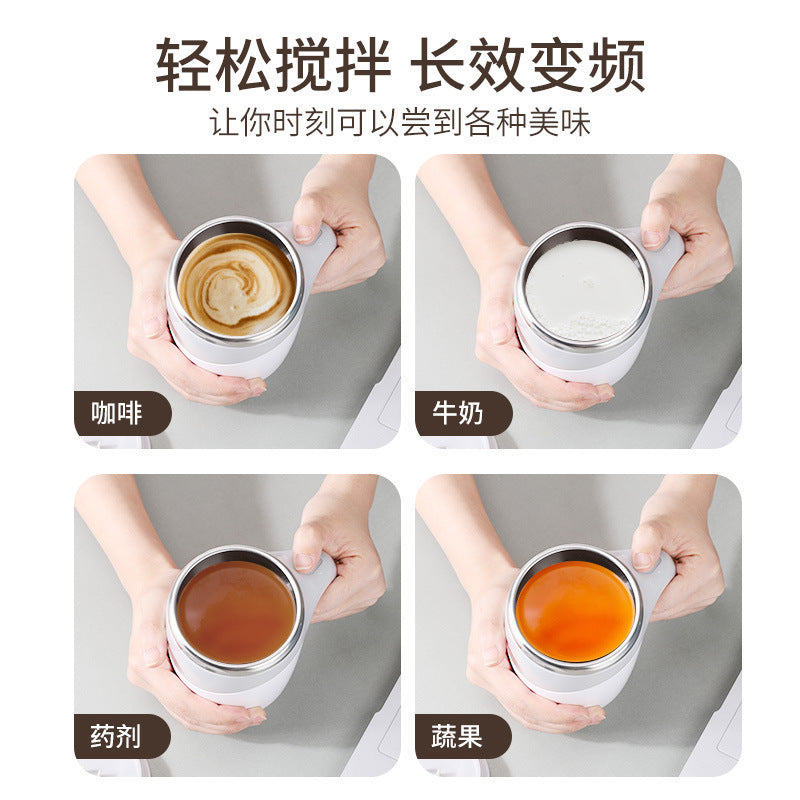 轻松搅拌 长效变频
让你时刻可以尝到各种美味

咖啡

牛奶

药剂

蔬果